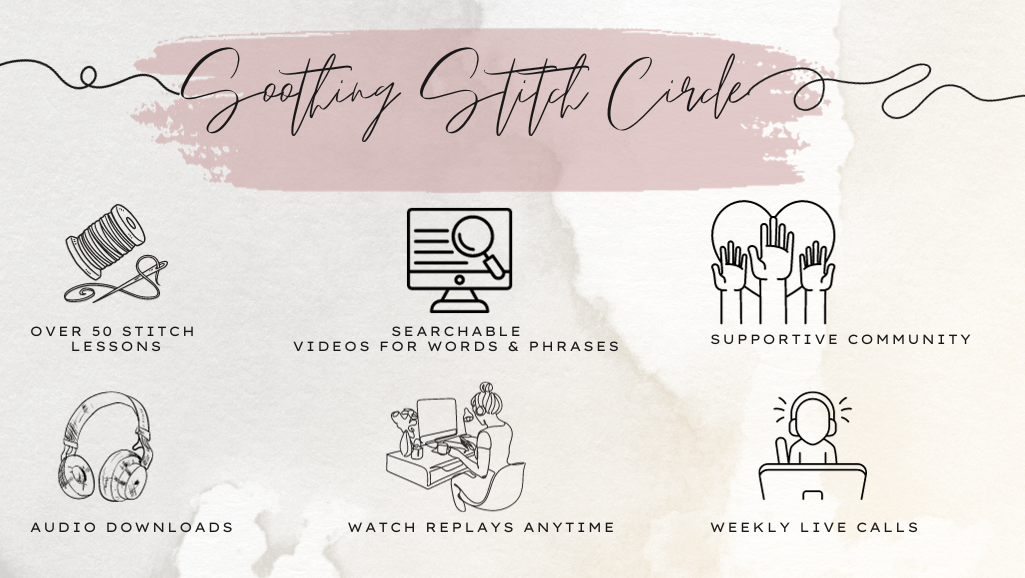 Soothing Stitch Circle

OVER 50 STITCH LESSONS

SEARCHABLE VIDEOS FOR WORDS & PHRASES

SUPPORTIVE COMMUNITY

AUDIO DOWNLOADS

WATCH REPLAYS ANYTIME

WEEKLY LIVE CALLS